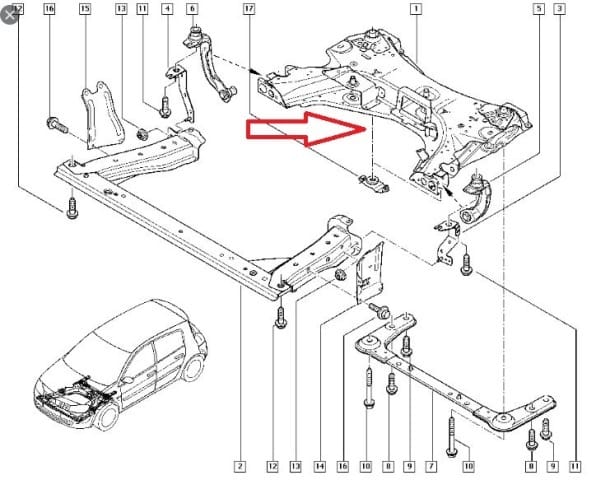 12
16
15
13
11
4
6
17
1
5
3
2
12
13
14
16
10
8
9
7
10
8
9
11